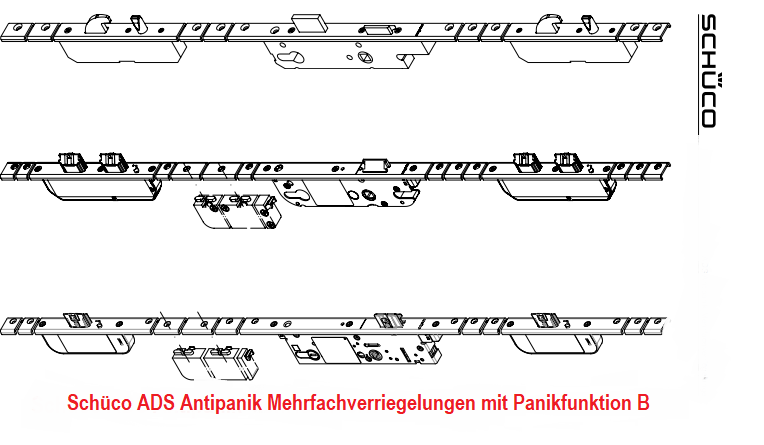 SCHÜCO

Schüco ADS Antipanik Mehrfachverriegelungen mit Panikfunktion B